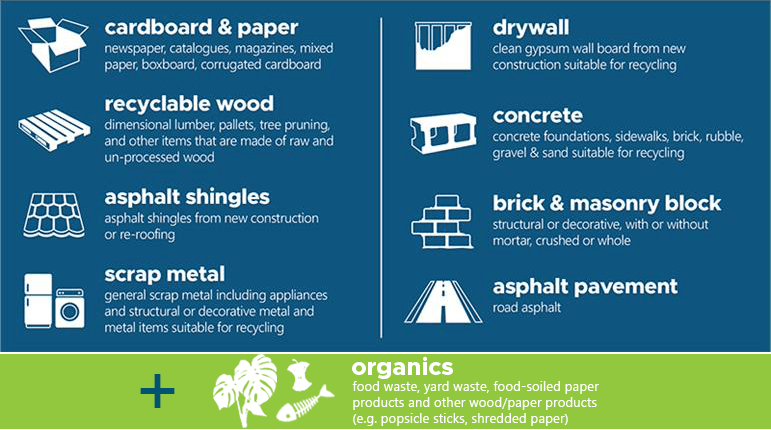 cardboard & paper
newspaper, catalogues, magazines, mixed paper, boxboard, corrugated cardboard

recyclable wood
dimensional lumber, pallets, tree pruning, and other items that are made of raw and un-processed wood

asphalt shingles
asphalt shingles from new construction or re-roofing

scrap metal
general scrap metal including appliances and structural or decorative metal and metal items suitable for recycling

drywall
clean gypsum wall board from new construction suitable for recycling

concrete
concrete foundations, sidewalks, brick, rubble, gravel & sand suitable for recycling

brick & masonry block
structural or decorative, with or without mortar, crushed or whole

asphalt pavement
road asphalt

+

organics
food waste, yard waste, food-soiled paper products and other wood/paper products (e.g. popsicle sticks, shredded paper)